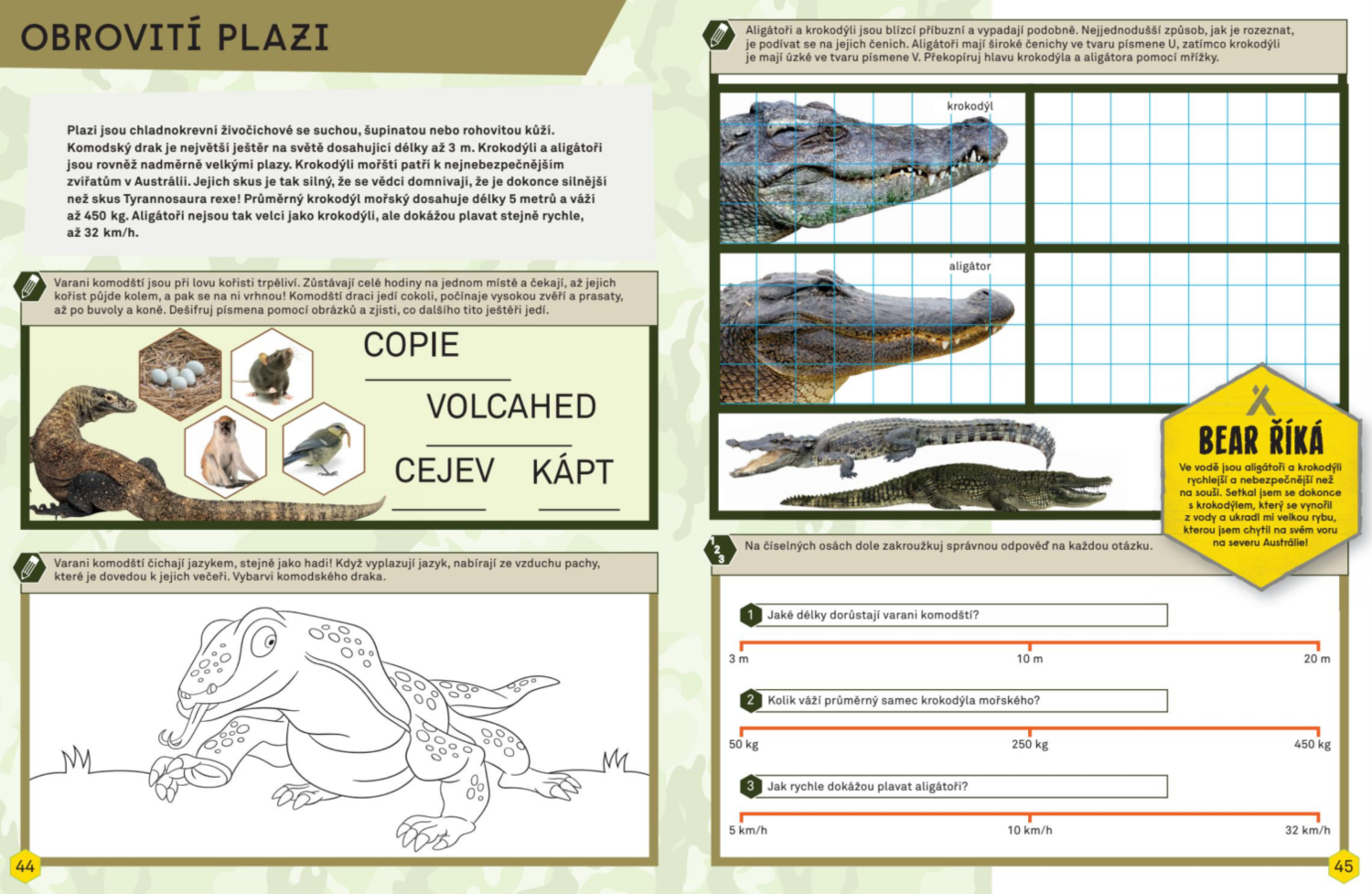 OBROVITÍ PLAZI

Plazi jsou chladnokrevní živočichové se suchou, šupinatou nebo rohovitou kůží. Komodský drak je největší ještěr na světě dosahující délky až 3 m. Krokodýli a aligátoři jsou rovněž nadměrně velkými plazy. Krokodýli mořští patří k nejnebezpečnějším zvířatům v Austrálii. Jejich skus je tak silný, že se vědci domnívají, že je dokonce silnější než skus Tyrannosaura rexe! Průměrný krokodýl mořský dosahuje délky 5 metrů a váží až 450 kg. Aligátoři nejsou tak velcí jako krokodýli, ale dokážou plavat stejně rychle, až 32 km/h.

Varani komodští jsou při lovu kořisti trpěliví. Zůstávají celé hodiny na jednom místě a čekají, až jejich kořist půjde kolem, a pak se na ni vrhnou! Komodští draci jedí cokoli, počínaje vysokou zvěří a prasaty, až po buvoly a koně. Dešifruj písmena pomocí obrázků a zjisti, co dalšího tito ještěři jedí.

COPIE

VOLCAHED

CEJEV

KÁPT

Varani komodští čichají jazykem, stejně jako hadi! Když vyplazují jazyk, nabírají ze vzduchu pachy, které je dovedou k jejich večeři. Vybarvi komodského draka.

44

Aligátoři a krokodýli jsou blízcí příbuzní a vypadají podobně. Nejjednodušší způsob, jak je rozeznat, je podívat se na jejich čenich. Aligátoři mají široké čenichy ve tvaru písmene U, zatímco krokodýli je mají úzké ve tvaru písmene V. Překopíruj hlavu krokodýla a aligátora pomocí mřížky.

krokodýl

aligátor

BEAR ŘÍKÁ
Ve vodě jsou aligátoři a krokodýli rychlejší a nebezpečnější než na souši. Setkal jsem se dokonce s krokodýlem, který se vynořil z vody a ukradl mi velkou rybu, kterou jsem chytil na svém voru na severu Austrálie!

Na číselných osách dole zakroužkuj správnou odpověď na každou otázku.

1 Jaké délky dorůstají varani komodští?
3 m 10 m 20 m

2 Kolik váží průměrný samec krokodýla mořského?
50 kg 250 kg 450 kg

3 Jak rychle dokážou plavat aligátoři?
5 km/h 10 km/h 32 km/h

45